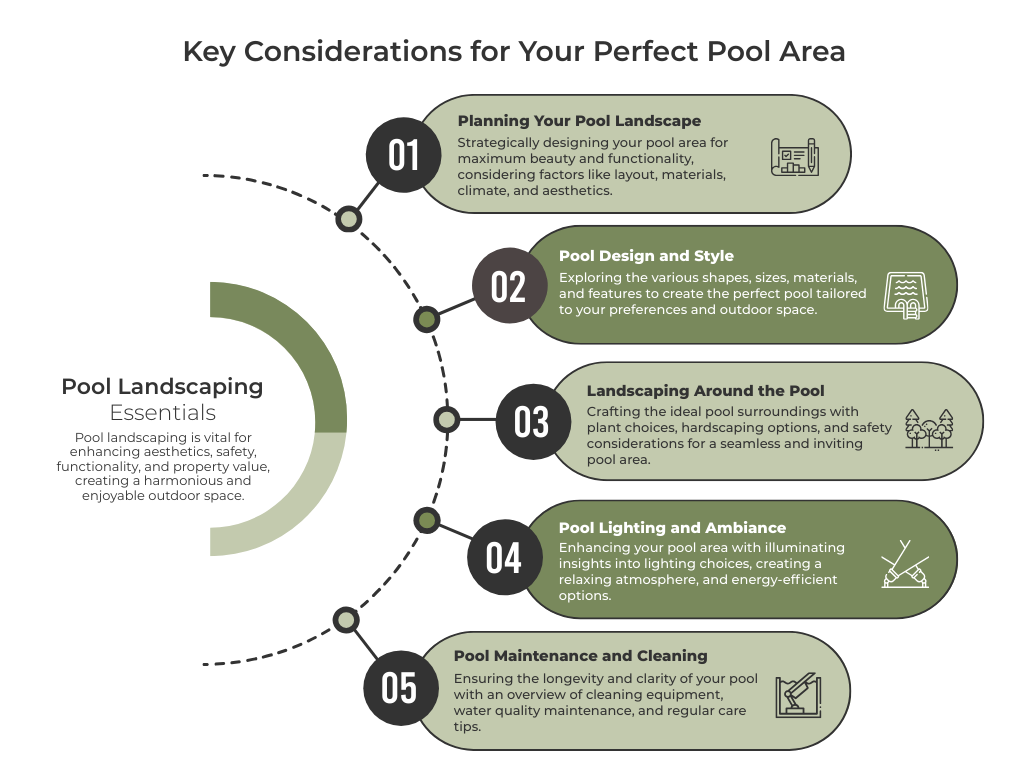 Key Considerations for Your Perfect Pool Area

Pool Landscaping Essentials

Pool landscaping is vital for enhancing aesthetics, safety, functionality, and property value, creating a harmonious and enjoyable outdoor space.

01

Planning Your Pool Landscape

Strategically designing your pool area for maximum beauty and functionality, considering factors like layout, materials, climate, and aesthetics.

02

Pool Design and Style

Exploring the various shapes, sizes, materials, and features to create the perfect pool tailored to your preferences and outdoor space.

03

Landscaping Around the Pool

Crafting the ideal pool surroundings with plant choices, hardscaping options, and safety considerations for a seamless and inviting pool area.

04

Pool Lighting and Ambiance

Enhancing your pool area with illuminating insights into lighting choices, creating a relaxing atmosphere, and energy-efficient options.

05

Pool Maintenance and Cleaning

Ensuring the longevity and clarity of your pool with an overview of cleaning equipment, water quality maintenance, and regular care tips.